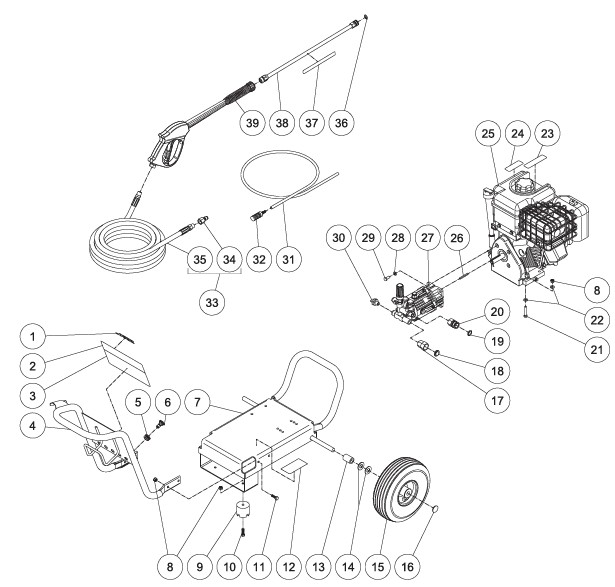 39 38 37 36

25 24 23

35 34 32 31

33

30 29 28 27 26

8

22

21

20

19

18

17

1

2

3

4

5 6

7

8 9 10 11 12 13 14 15 16